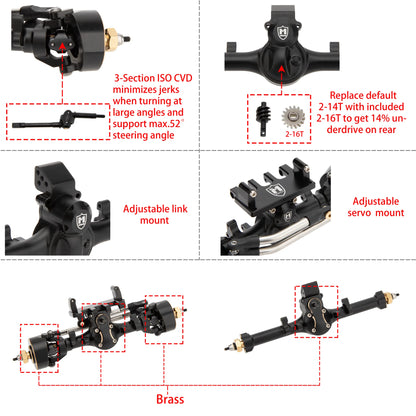 3-Section ISO CVD minimizes jerks when turning at large angles and support max.52° steering angle

Replace default 2-14T with included 2-16T to get 14% underdrive on rear

2-16T

Adjustable link mount

Adjustable servo mount

Brass